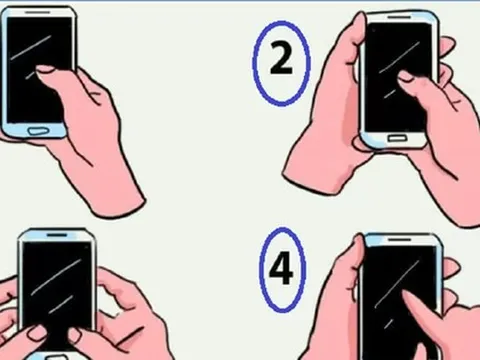 2

4